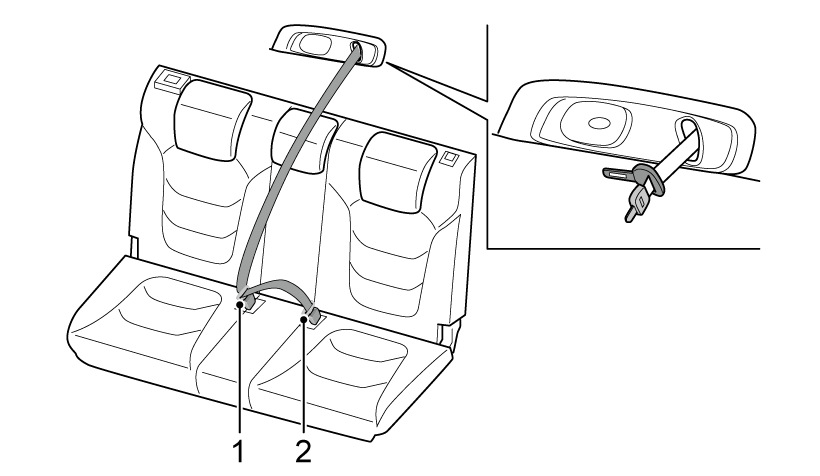 1
2